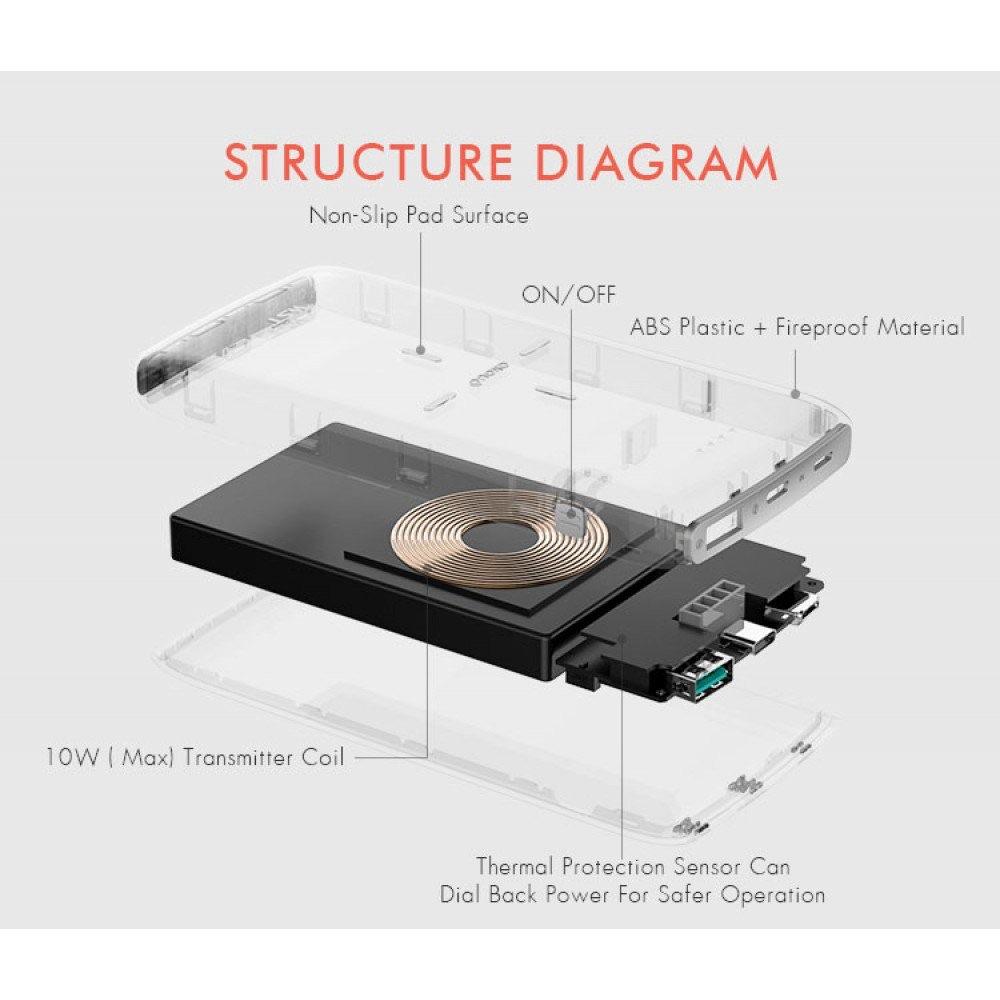 STRUCTURE DIAGRAM

Non-Slip Pad Surface

ON/OFF

ABS Plastic + Fireproof Material

10W ( Max) Transmitter Coil

Thermal Protection Sensor Can Dial Back Power For Safer Operation